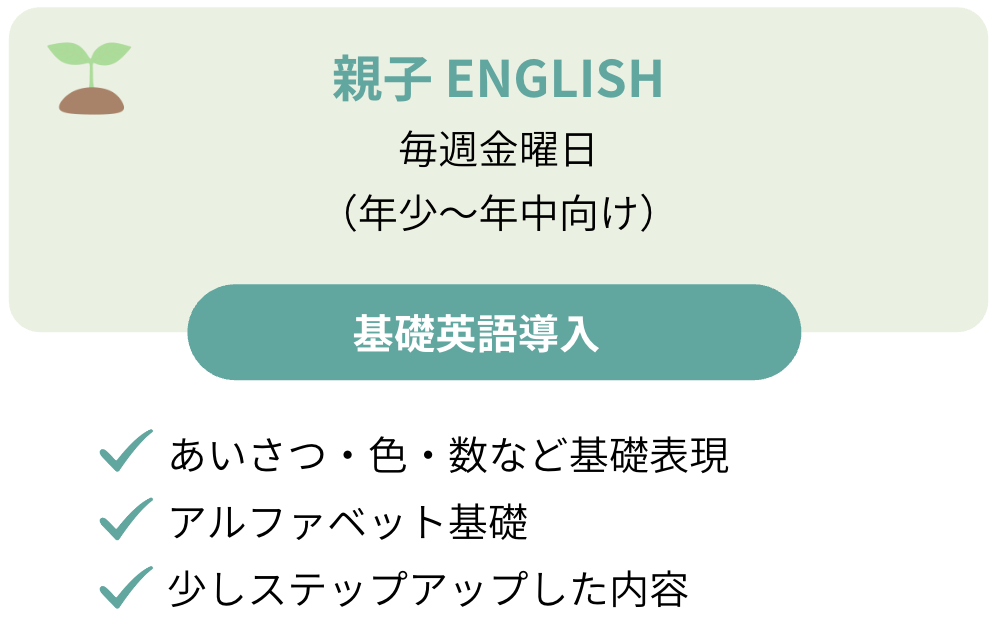 親子 ENGLISH

毎週金曜日

（年少〜年中向け）

基礎英語導入

✓ あいさつ・色・数など基礎表現
✓ アルファベット基礎
✓ 少しステップアップした内容